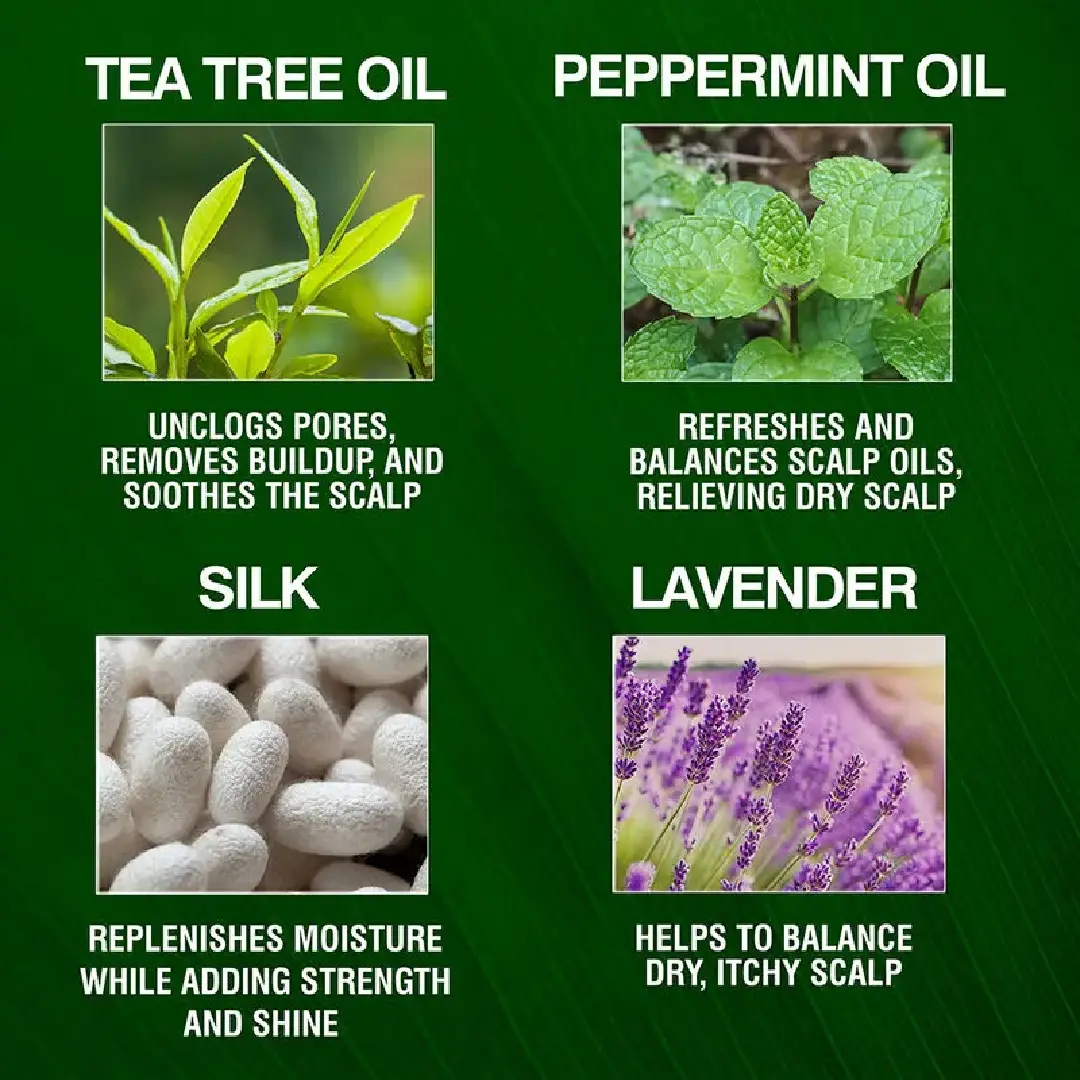 TEA TREE OIL

UNCLOGS PORES, REMOVES BUILDUP, AND SOOTHES THE SCALP

PEPPERMINT OIL

REFRESHES AND BALANCES SCALP OILS, RELIEVING DRY SCALP

SILK

REPLENISHES MOISTURE WHILE ADDING STRENGTH AND SHINE

LAVENDER

HELPS TO BALANCE DRY, ITCHY SCALP